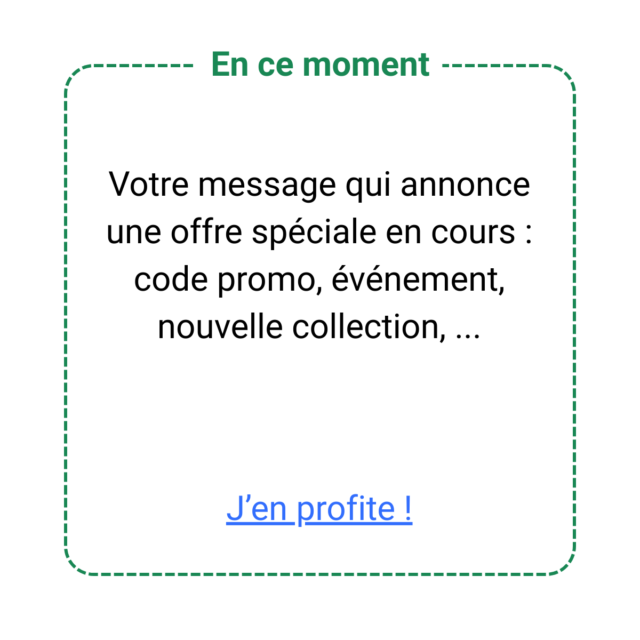 En ce moment

Votre message qui annonce une offre spéciale en cours : code promo, événement, nouvelle collection, ...

J’en profite !